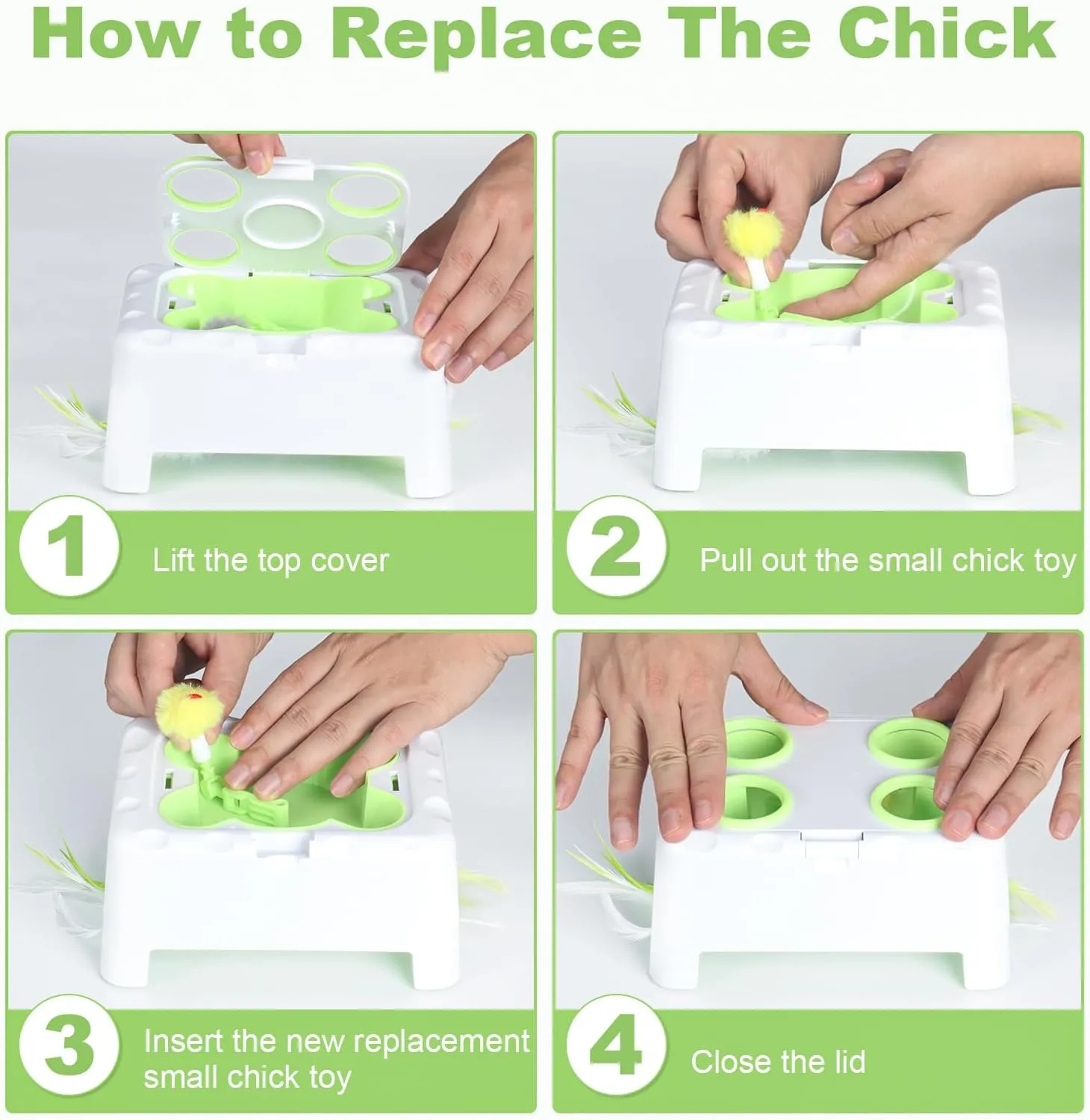 How to Replace The Chick

1

Lift the top cover

2

Pull out the small chick toy

3

Insert the new replacement small chick toy

4

Close the lid