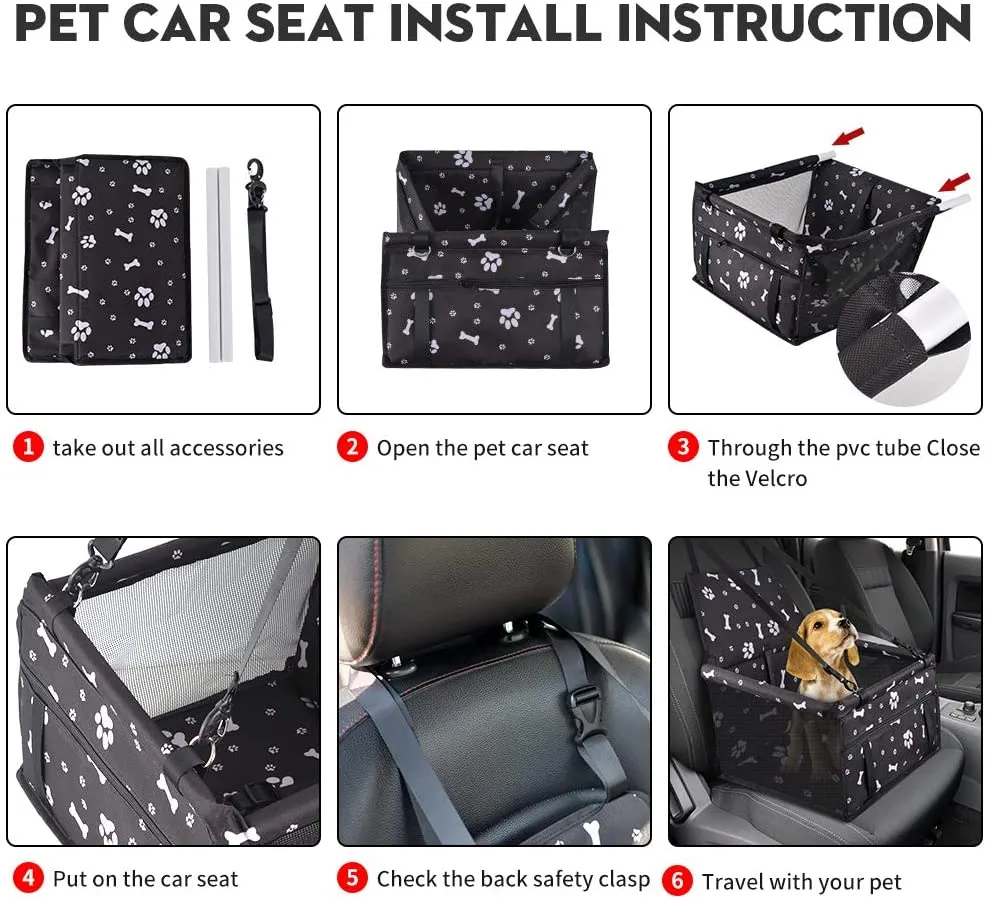 PET CAR SEAT INSTALL INSTRUCTION

1 take out all accessories

2 Open the pet car seat

3 Through the pvc tube Close the Velcro

4 Put on the car seat

5 Check the back safety clasp

6 Travel with your pet