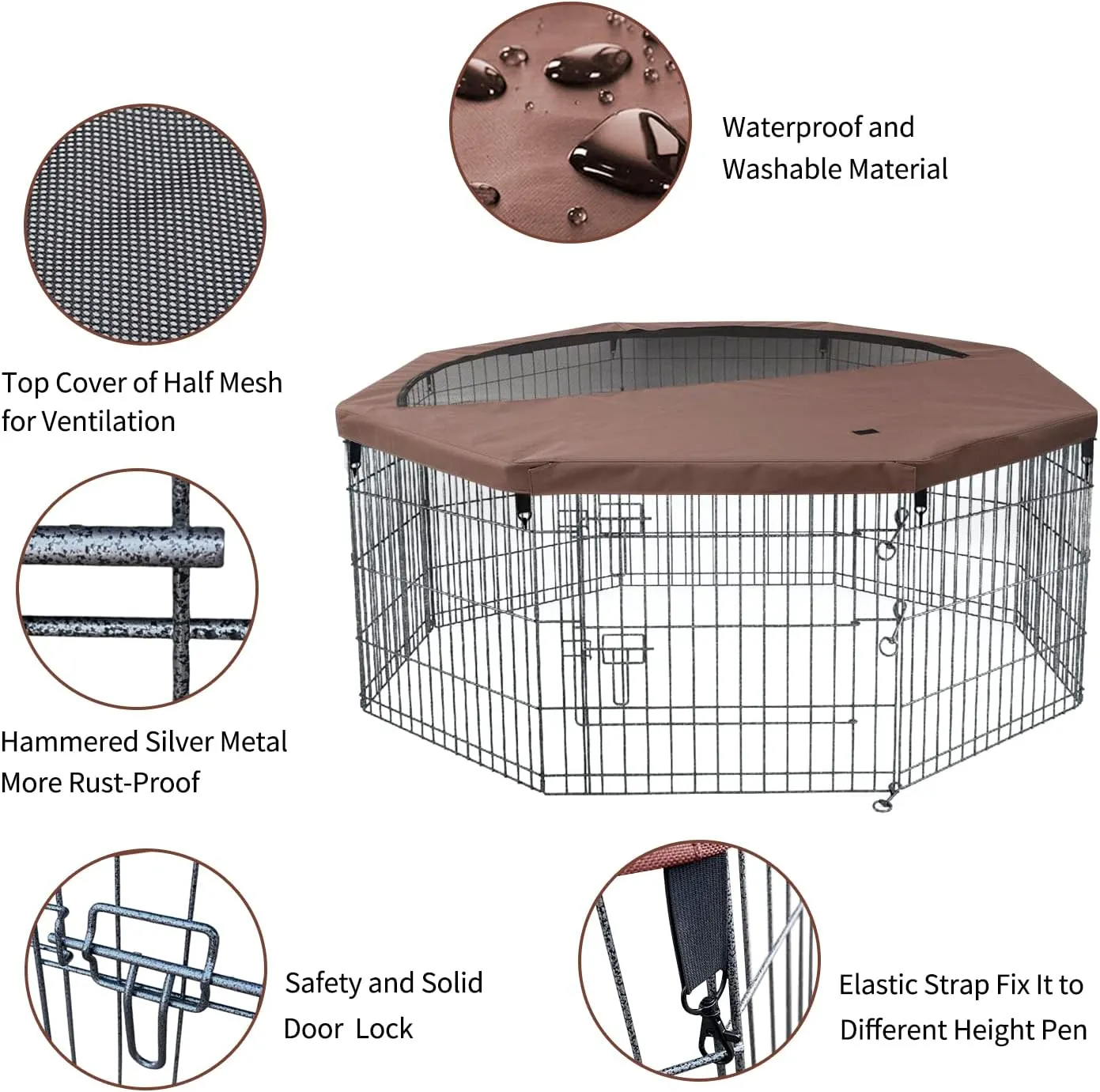 Waterproof and Washable Material

Top Cover of Half Mesh for Ventilation

Hammered Silver Metal More Rust-Proof

Safety and Solid Door Lock

Elastic Strap Fix It to Different Height Pen