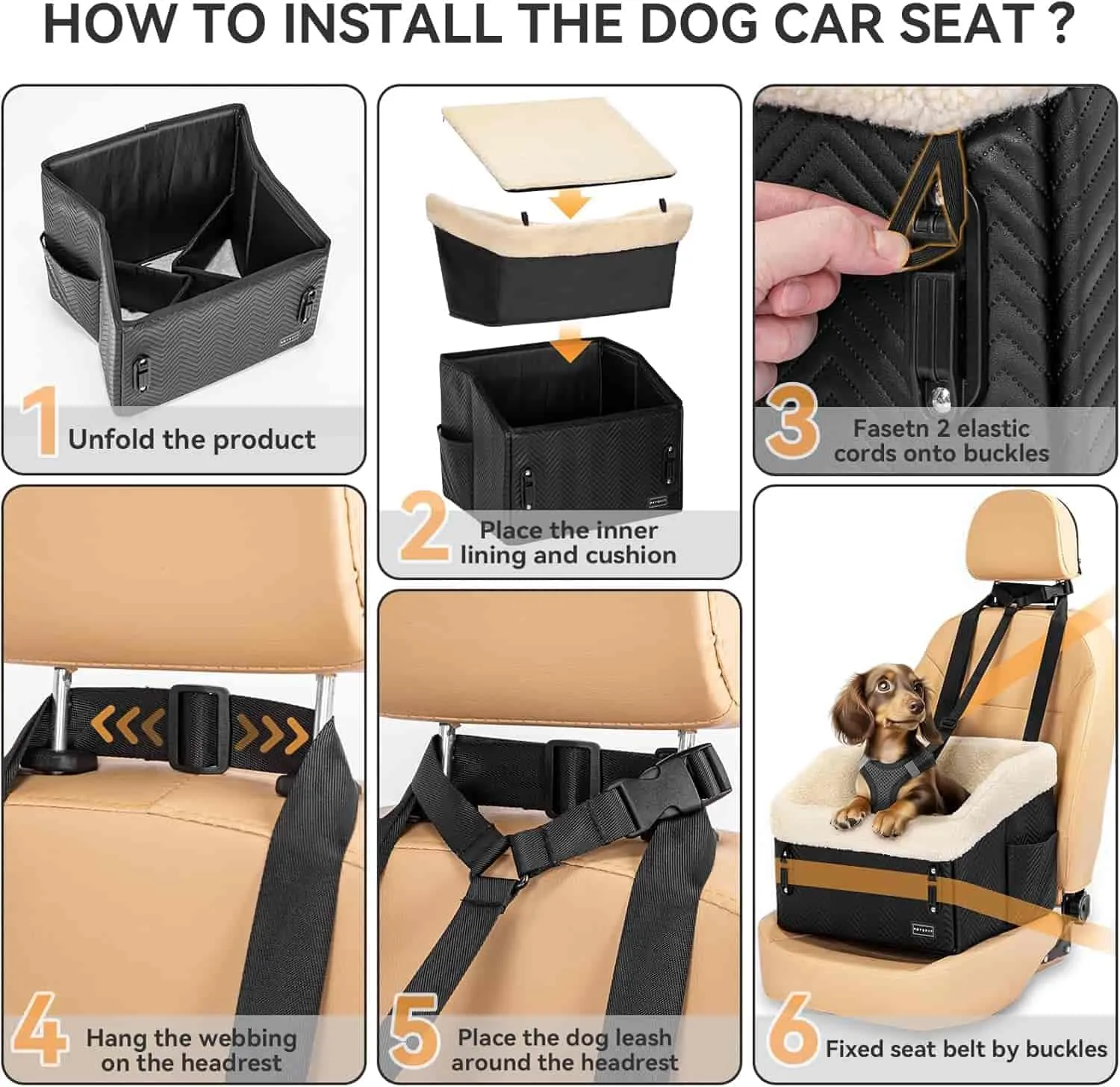 HOW TO INSTALL THE DOG CAR SEAT ?

1 Unfold the product

2 Place the inner lining and cushion

3 Fasetn 2 elastic cords onto buckles

4 Hang the webbing on the headrest

5 Place the dog leash around the headrest

6 Fixed seat belt by buckles